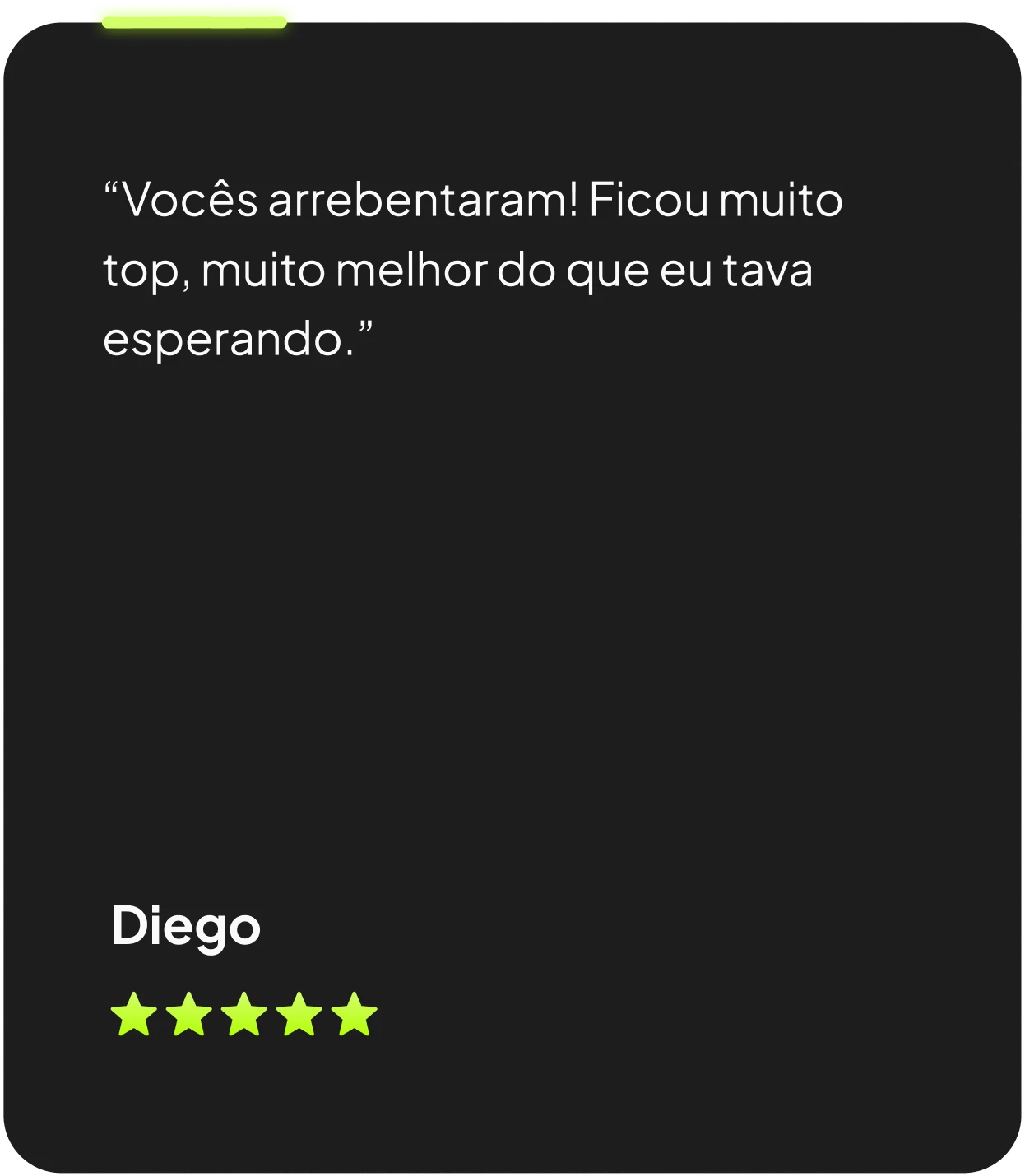 “Vocês arrebentaram! Ficou muito top, muito melhor do que eu tava esperando.”

Diego